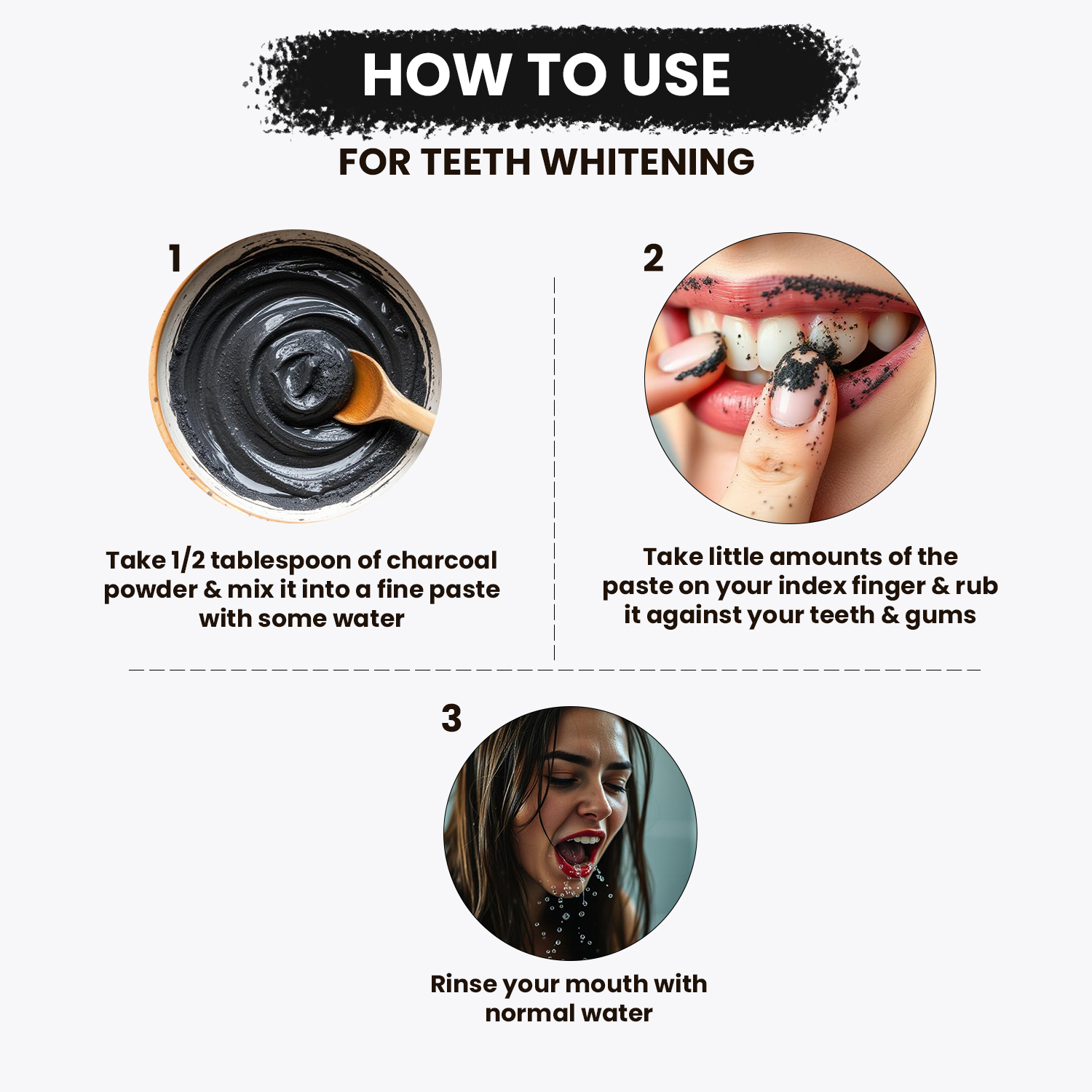 HOW TO USE

FOR TEETH WHITENING

1

Take 1/2 tablespoon of charcoal powder & mix it into a fine paste with some water

2

Take little amounts of the paste on your index finger & rub it against your teeth & gums

3

Rinse your mouth with normal water